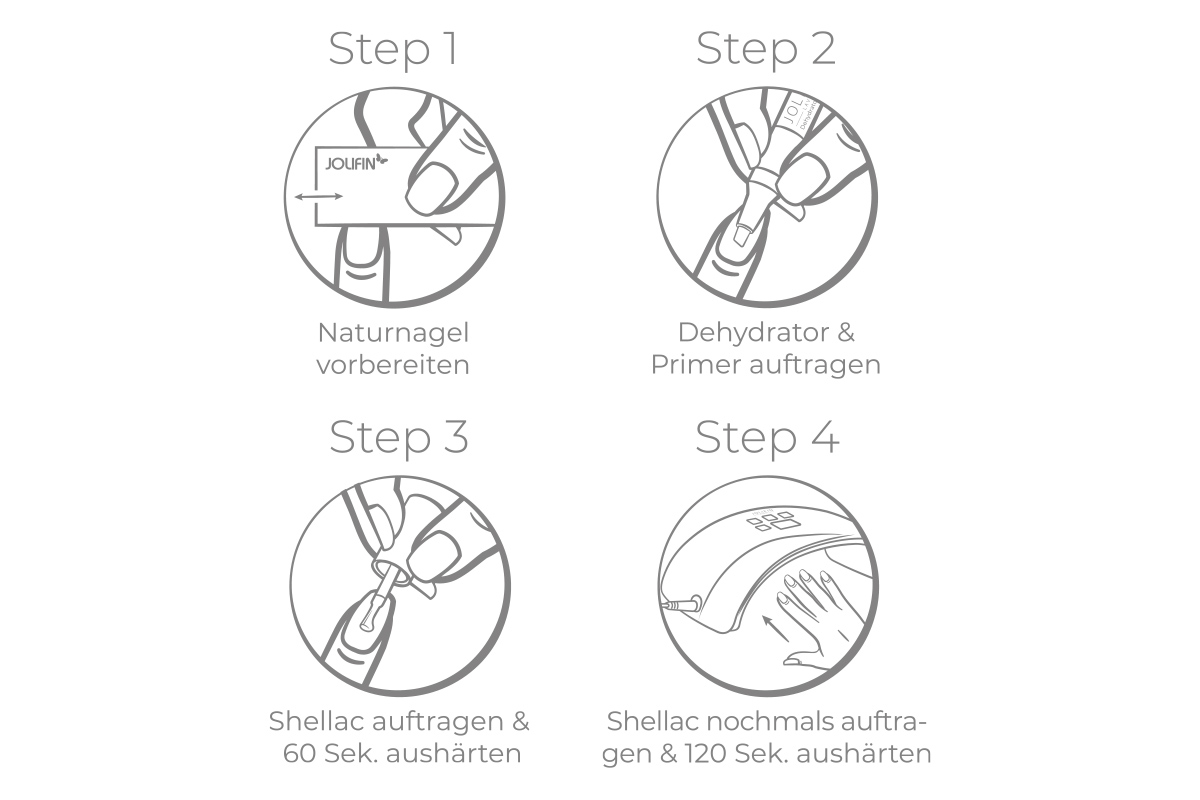 Step 1

JOLIFIN

Naturnagel vorbereiten

Step 2

JOL

Dehydrator & Primer auftragen

Step 3

Shellac auftragen & 60 Sek. aushärten

Step 4

Shellac nochmals auftragen & 120 Sek. aushärten