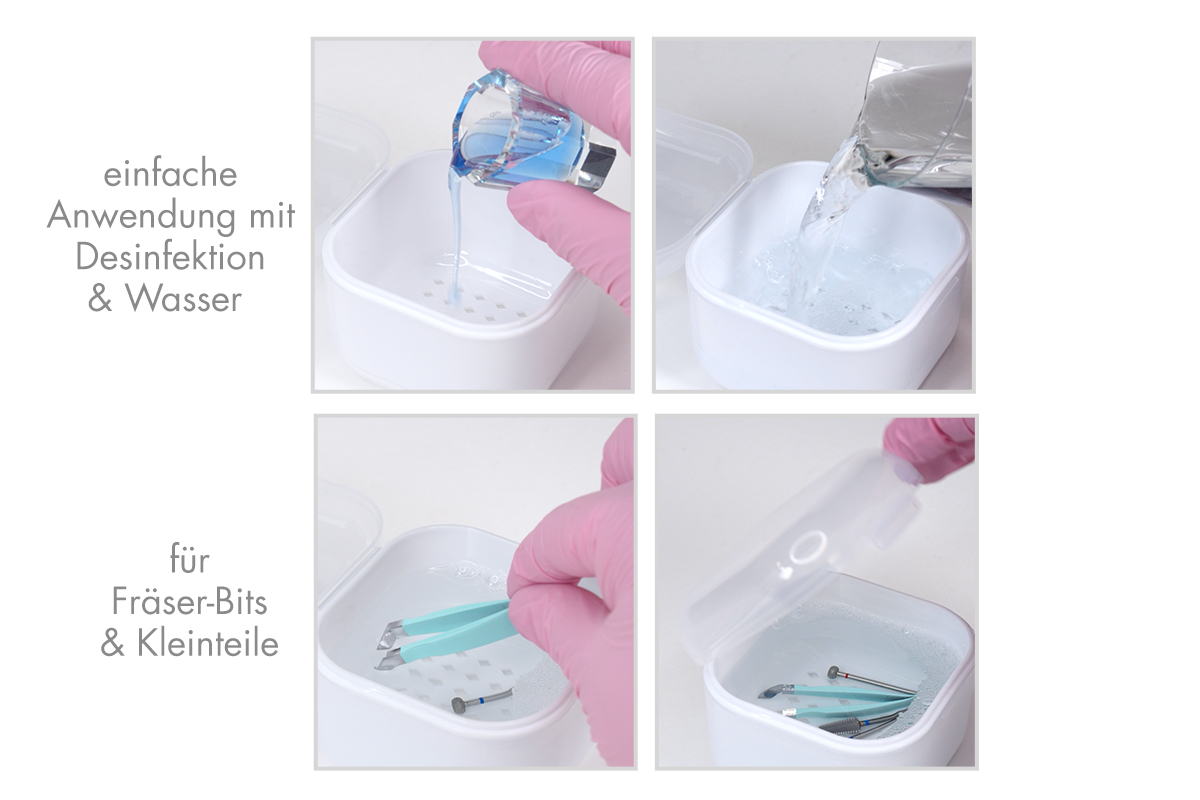 einfache
Anwendung mit
Desinfektion
& Wasser

für
Fräser-Bits
& Kleinteile