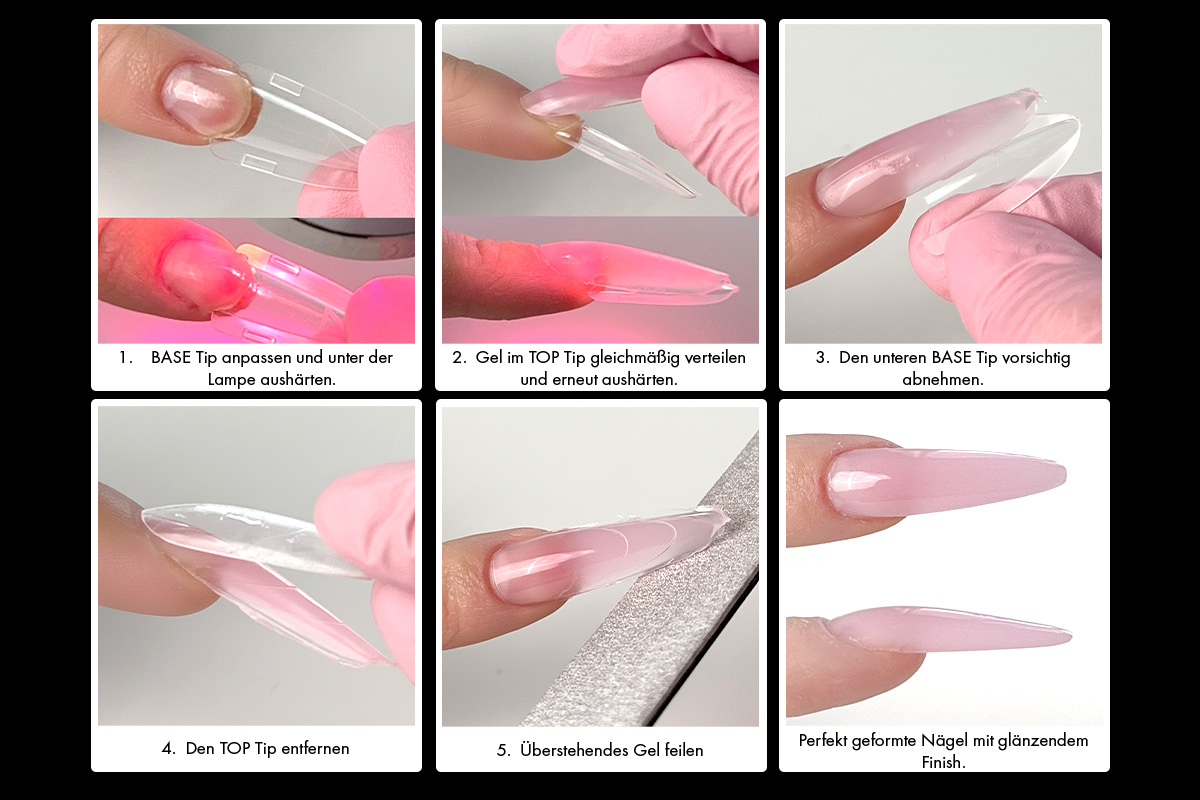 1. BASE Tip anpassen und unter der Lampe aushärten.

2. Gel im TOP Tip gleichmäßig verteilen und erneut aushärten.

3. Den unteren BASE Tip vorsichtig abnehmen.

4. Den TOP Tip entfernen

5. Überstehendes Gel feilen

Perfekt geformte Nägel mit glänzendem Finish.