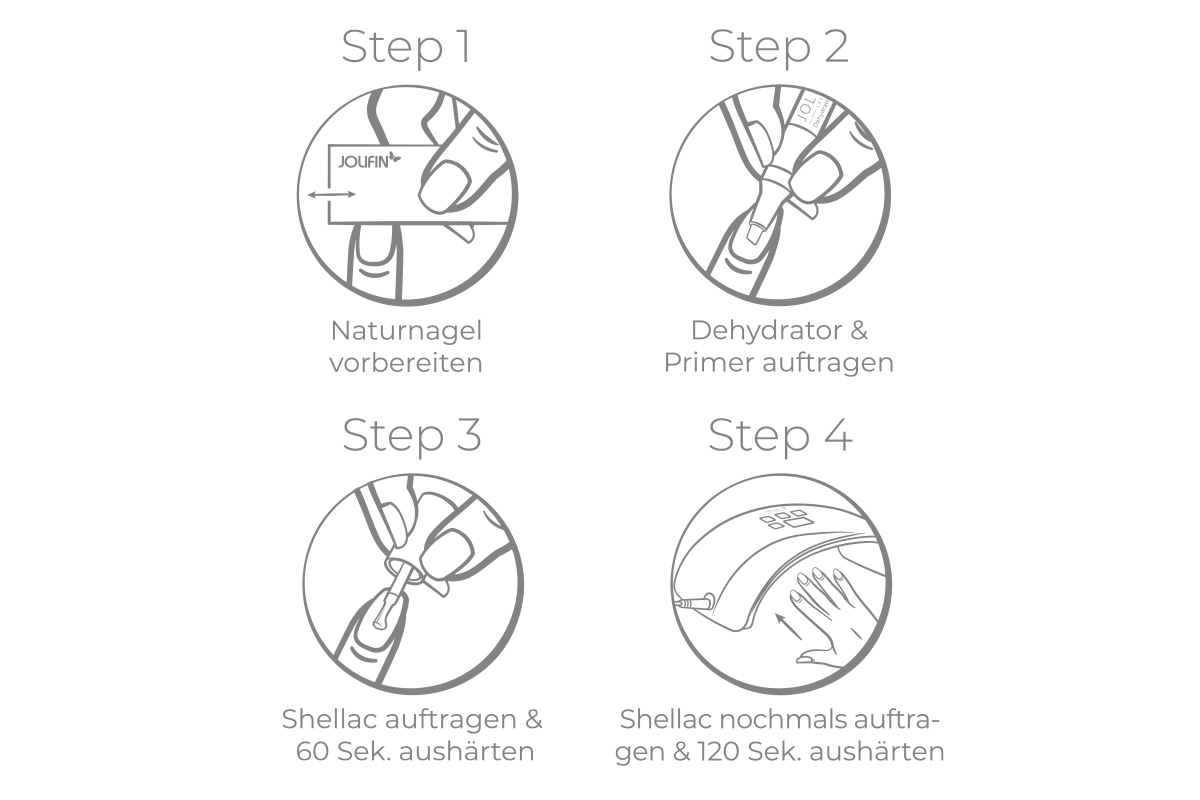 Step 1

JOLIFIN

Naturnagel vorbereiten

Step 2

JOLI

Dehydrator

Dehydrator & Primer auftragen

Step 3

Shellac auftragen & 60 Sek. aushärten

Step 4

Shellac nochmals auftragen & 120 Sek. aushärten